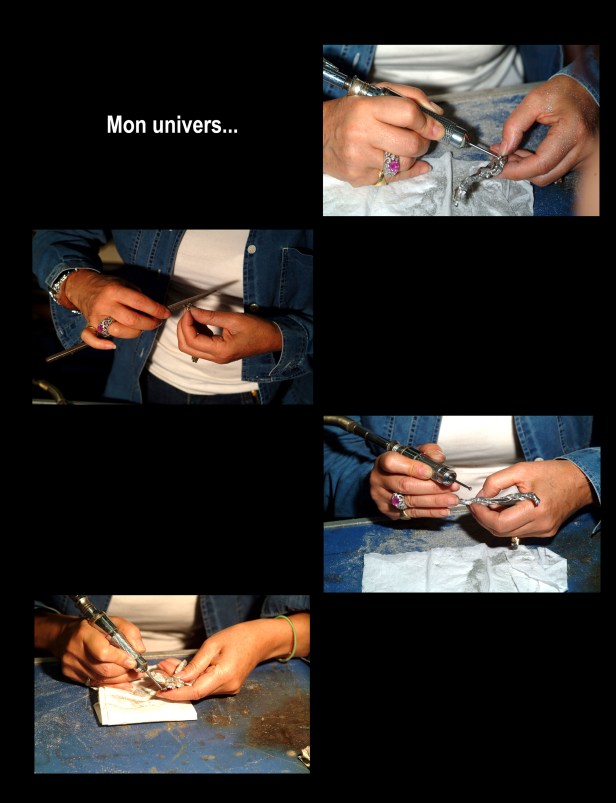 Mon univers...